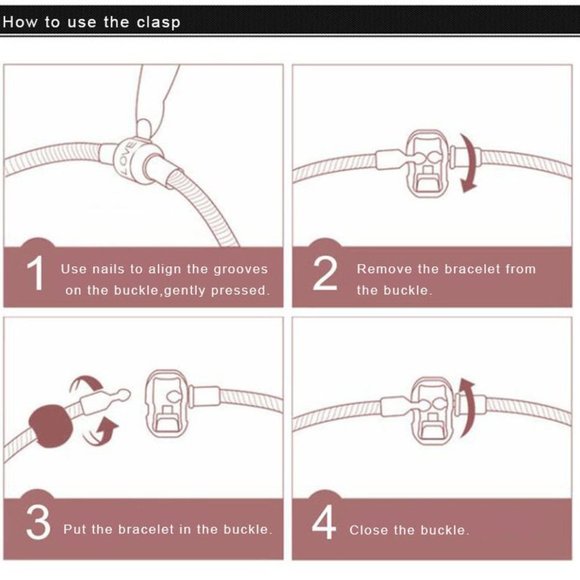 How to use the clasp

LOVE

1 Use nails to align the grooves on the buckle,gently pressed.

2 Remove the bracelet from the buckle.

3 Put the bracelet in the buckle.

4 Close the buckle.